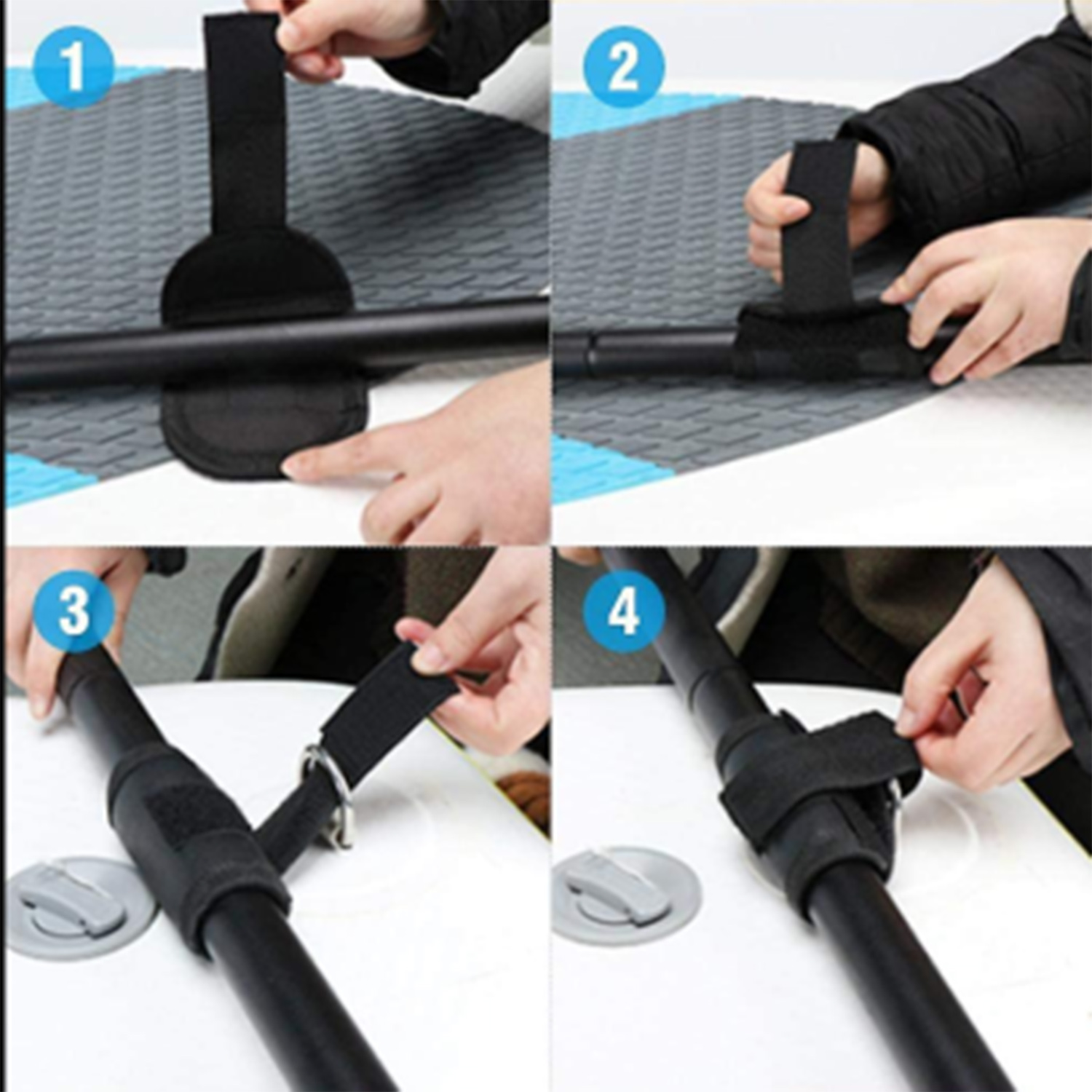 1

2

3

4